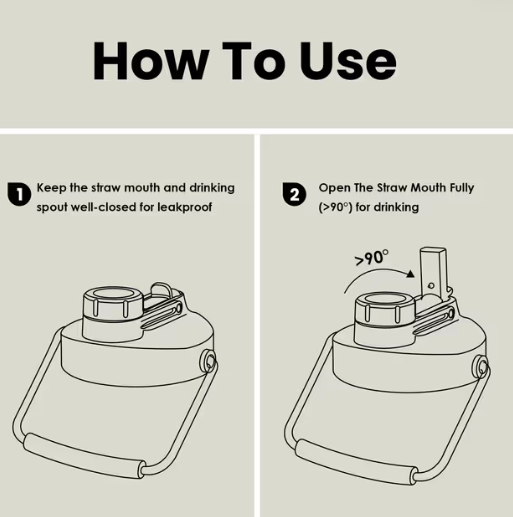 How To Use

1 Keep the straw mouth and drinking spout well-closed for leakproof

2 Open The Straw Mouth Fully (>90°) for drinking

>90°