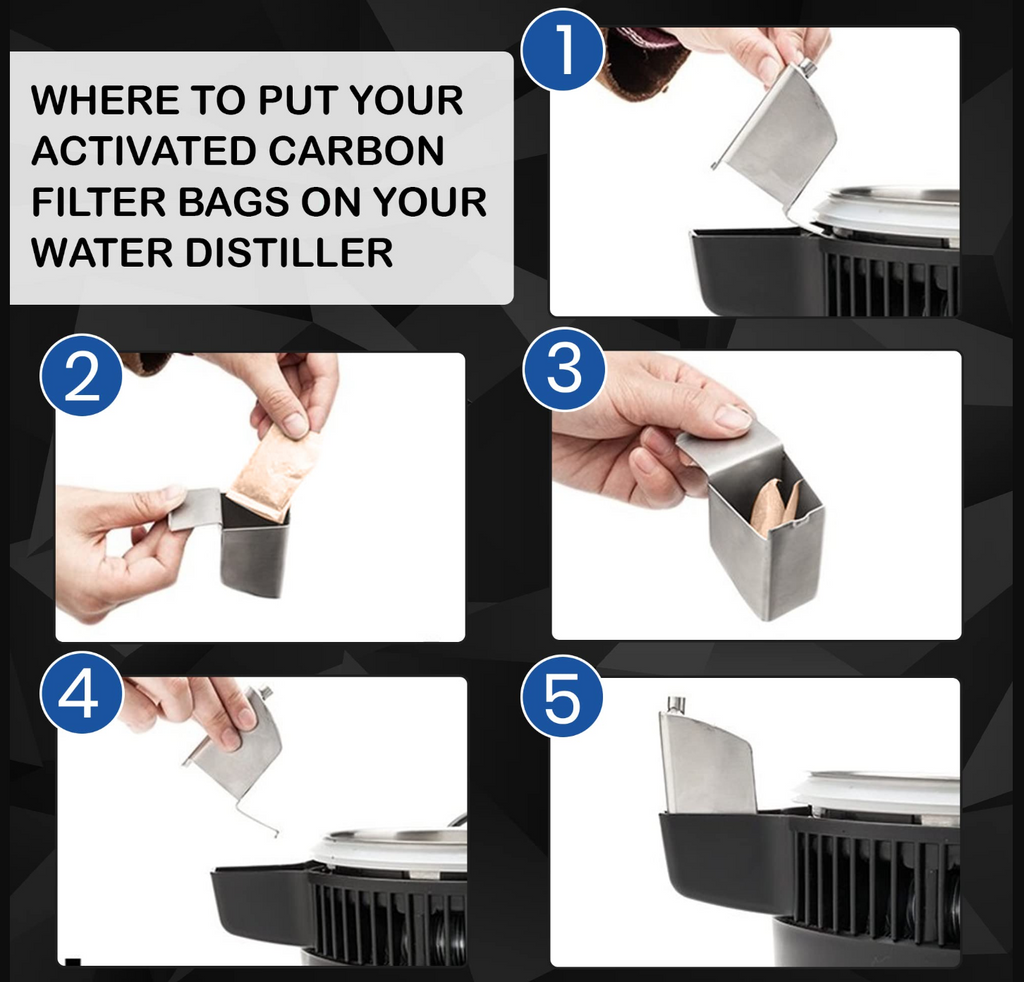 WHERE TO PUT YOUR ACTIVATED CARBON FILTER BAGS ON YOUR WATER DISTILLER

1

2

3

4

5